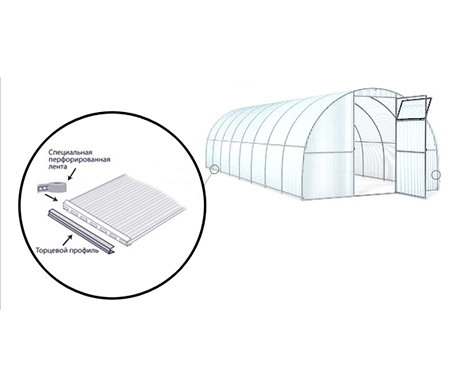 Специальная перфорированная лента

Торцевой профиль